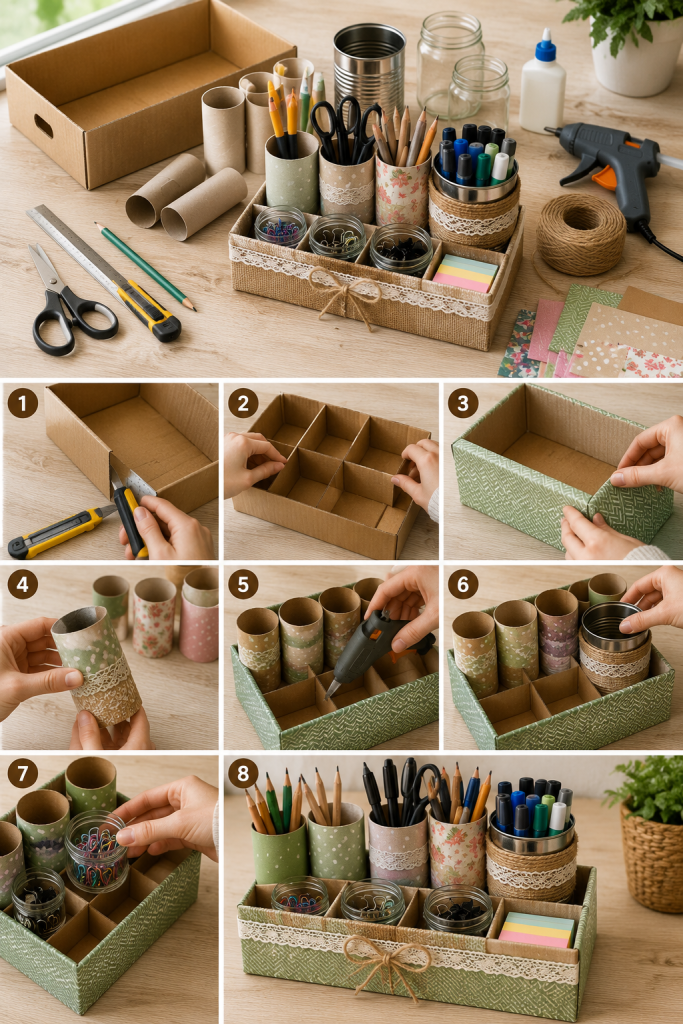 1

2

3

4

5

6

7

8